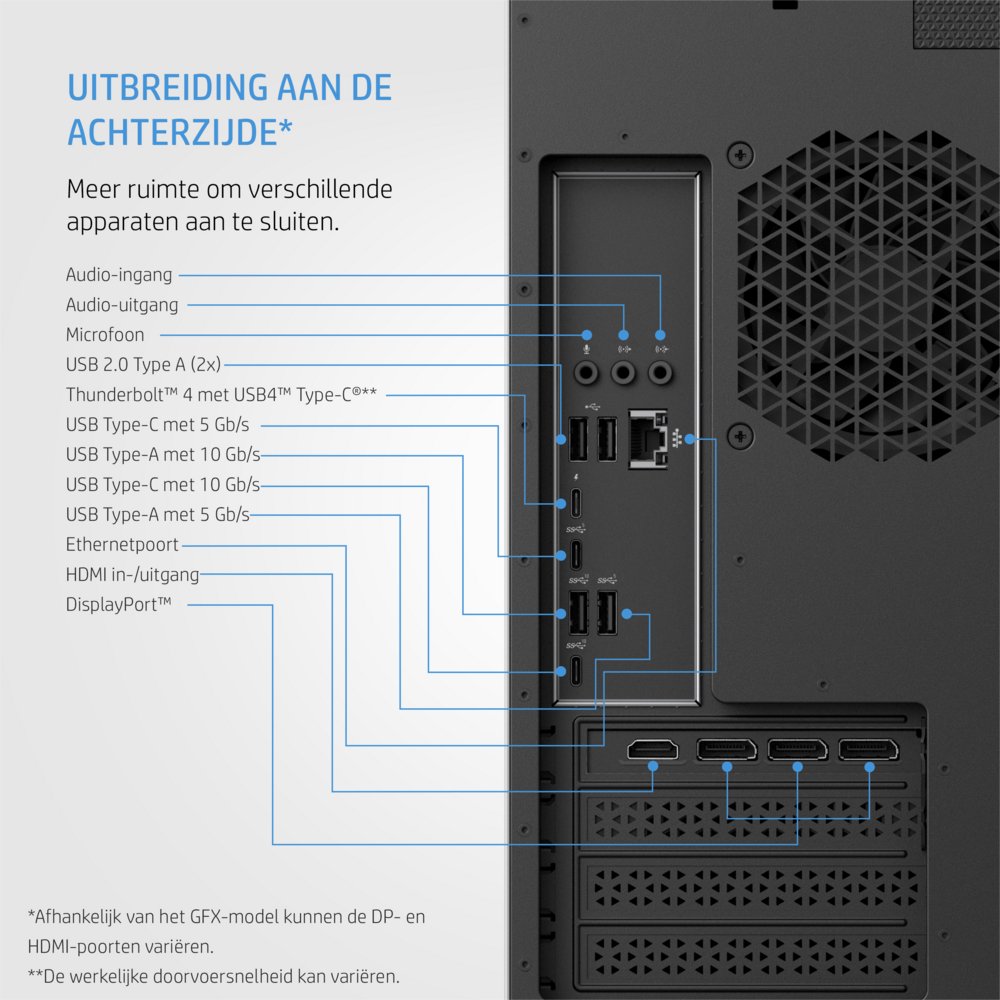 UITBREIDING AAN DE ACHTERZIJDE*

Meer ruimte om verschillende apparaten aan te sluiten.

Audio-ingang
Audio-uitgang
Microfoon
USB 2.0 Type A (2x)
Thunderbolt™ 4 met USB4™ Type-C®**
USB Type-C met 5 Gb/s
USB Type-A met 10 Gb/s
USB Type-C met 10 Gb/s
USB Type-A met 5 Gb/s
Ethernetpoort
HDMI in-/uitgang
DisplayPort™

*Afhankelijk van het GFX-model kunnen de DP- en HDMI-poorten variëren.
**De werkelijke doorvoersnelheid kan variëren.